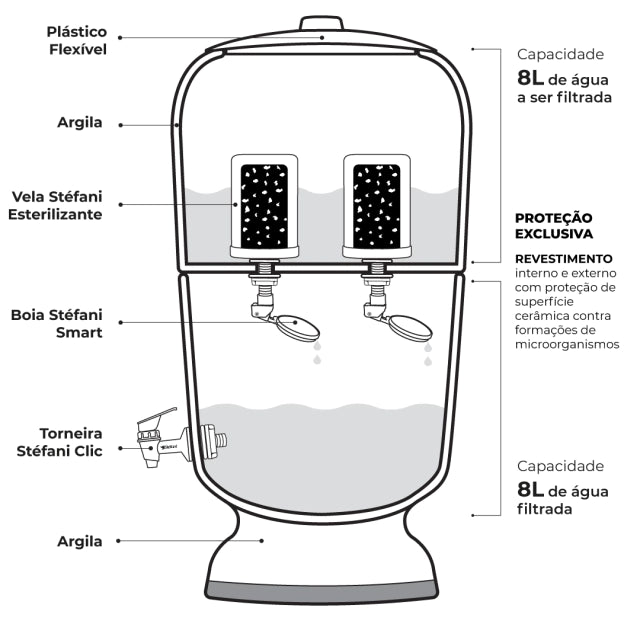 Plástico Flexível

Argila

Vela Stéfani Esterilizante

Boia Stéfani Smart

Torneira Stéfani Clic

Argila

Capacidade
8L de água a ser filtrada

PROTEÇÃO EXCLUSIVA

REVESTIMENTO interno e externo com proteção de superfície cerâmica contra formações de microorganismos

Capacidade
8L de água filtrada