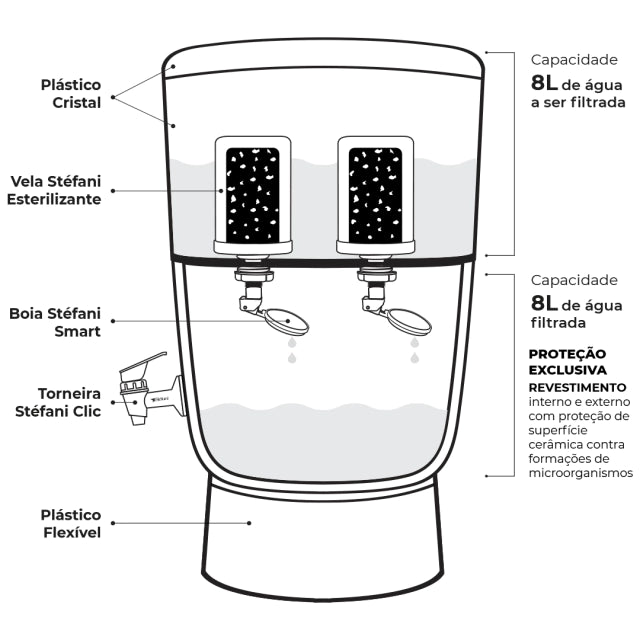 Plástico Cristal

Vela Stéfani Esterilizante

Boia Stéfani Smart

Torneira Stéfani Clic

Plástico Flexível

Capacidade
8L de água a ser filtrada

Capacidade
8L de água filtrada

PROTEÇÃO EXCLUSIVA
REVESTIMENTO interno e externo com proteção de superfície cerâmica contra formações de microorganismos